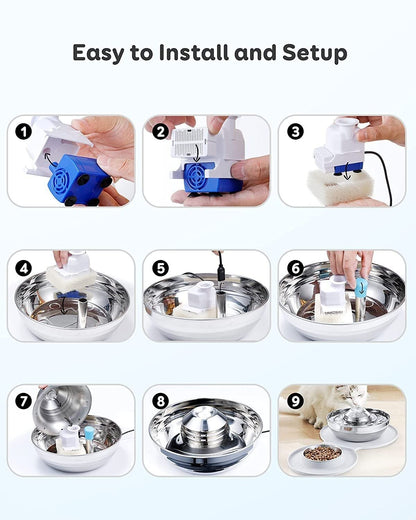 Easy to Install and Setup

1

2

3

4

5

6

7

8

9