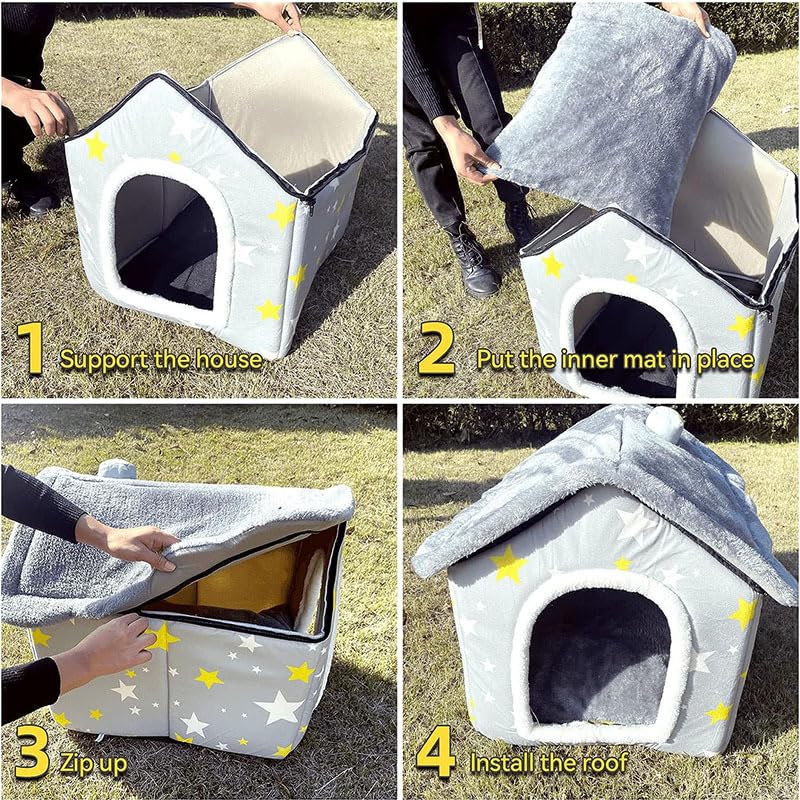 1 Support the house

2 Put the inner mat in place

3 Zip up

4 Install the roof